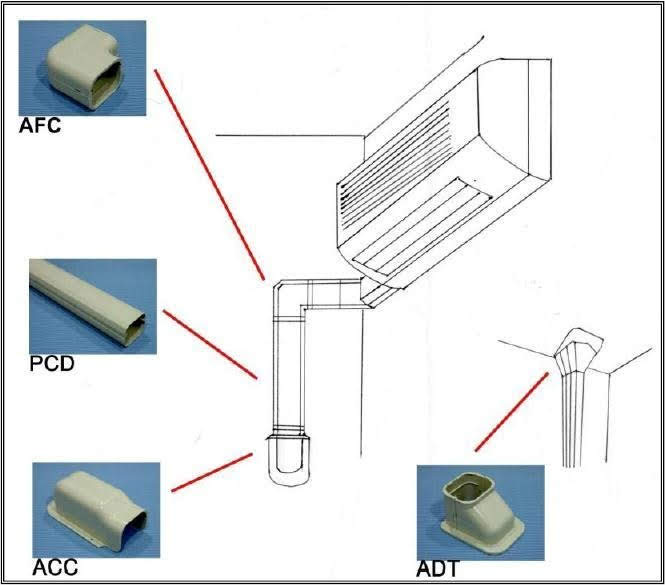 AFC

PCD

ACC

ADT