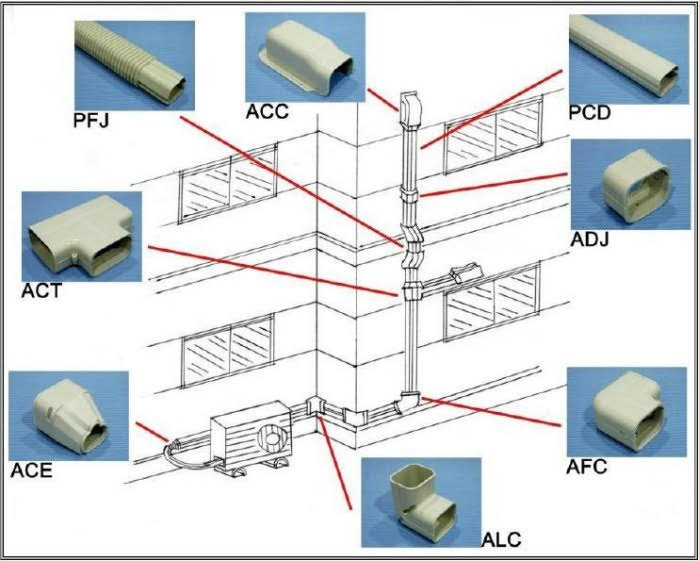 PFJ

ACC

PCD

ADJ

ACT

ACE

AFC

ALC